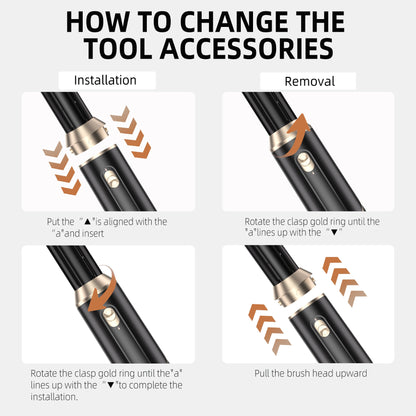 HOW TO CHANGE THE TOOL ACCESSORIES

Installation

Put the "▲"is aligned with the "a"and insert

Rotate the clasp gold ring until the"a" lines up with the "▼"to complete the installation.

Removal

Rotate the clasp gold ring until the "a"lines up with the "▼"

Pull the brush head upward